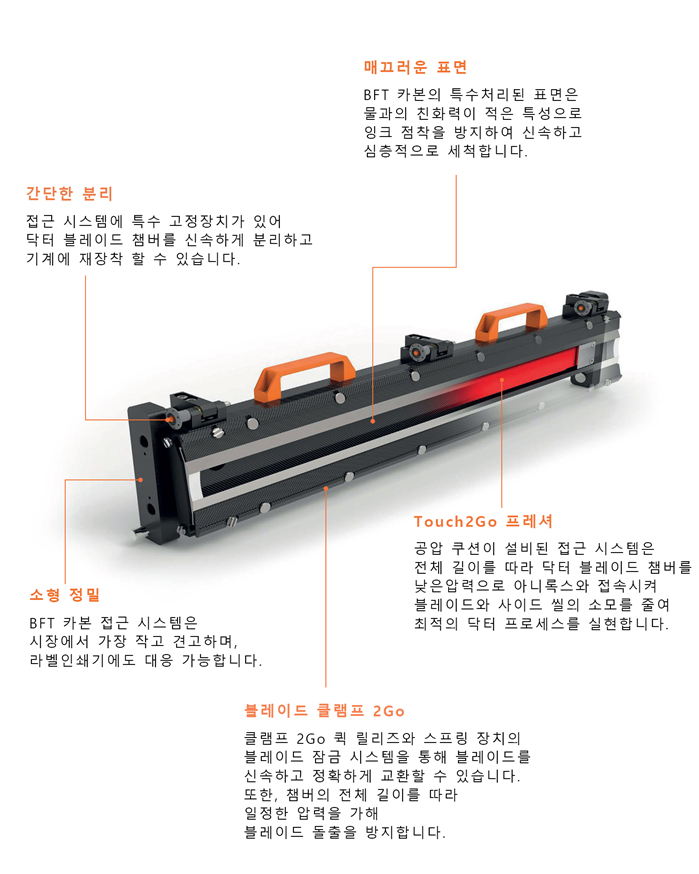 매끄러운 표면

BFT 카본의 특수처리된 표면은 물과의 친화력이 적은 특성으로 잉크 점착을 방지하여 신속하고 심층적으로 세척합니다.

간단한 분리

접근 시스템에 특수 고정장치가 있어 닥터 블레이드 챔버를 신속하게 분리하고 기계에 재장착 할 수 있습니다.

Touch2Go 프레셔

공압 쿠션이 설비된 접근 시스템은 전체 길이를 따라 닥터 블레이드 챔버를 낮은압력으로 아니록스와 접속시켜 블레이드와 사이드 씰의 소모를 줄여 최적의 닥터 프로세스를 실현합니다.

소형 정밀

BFT 카본 접근 시스템은 시장에서 가장 작고 견고하며, 라벨인쇄기에도 대응 가능합니다.

블레이드 클램프 2Go

클램프 2Go 퀵 릴리즈와 스프링 장치의 블레이드 잠금 시스템을 통해 블레이드를 신속하고 정확하게 교환할 수 있습니다. 또한, 챔버의 전체 길이를 따라 일정한 압력을 가해 블레이드 돌출을 방지합니다.